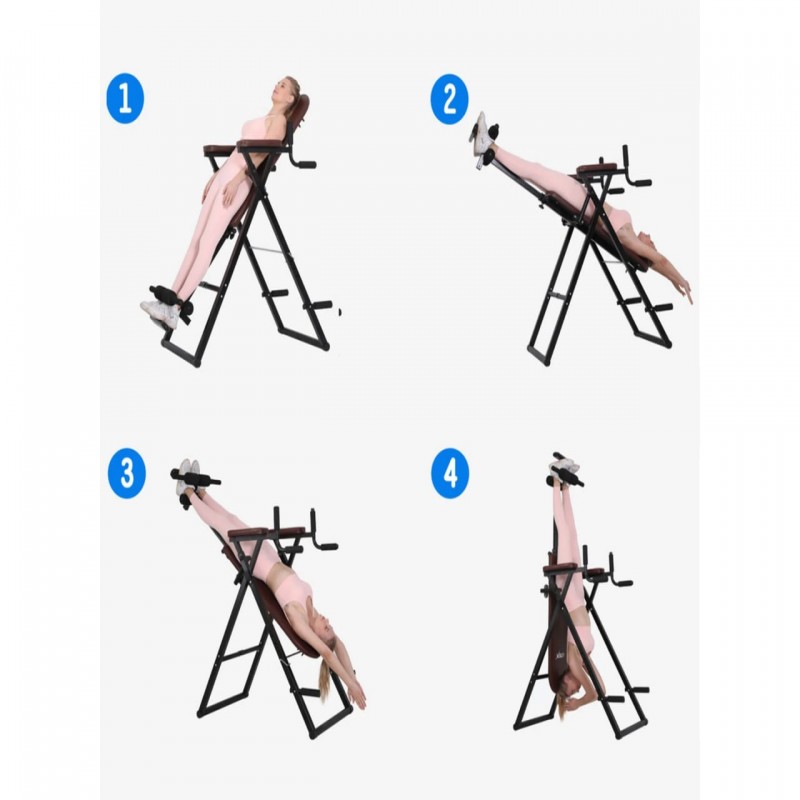 1

2

3

4